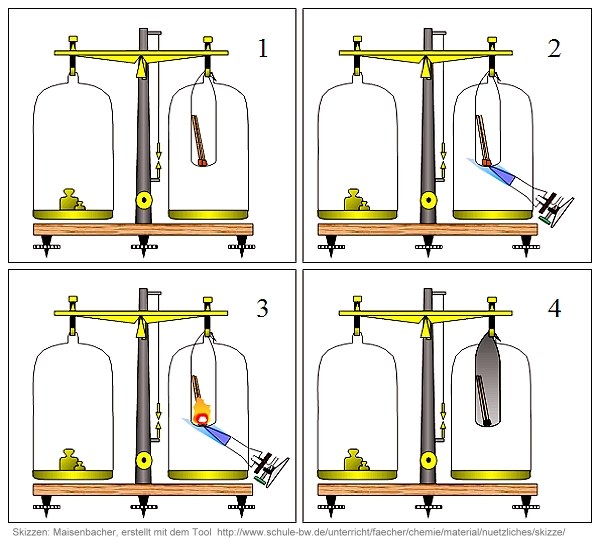 1

2

3

4

Skizzen: Maisenbacher, erstellt mit dem Tool http://www.schule-bw.de/unterricht/faecher/chemie/material/nuetzliches/skizze/