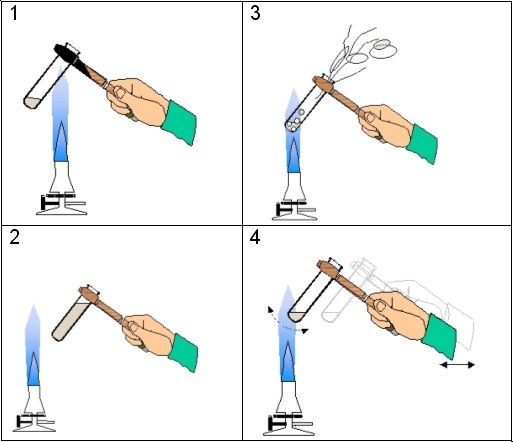 1

3

2

4