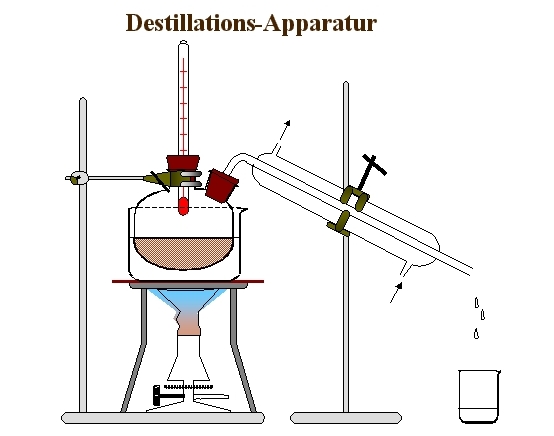 Destillations-Apparatur