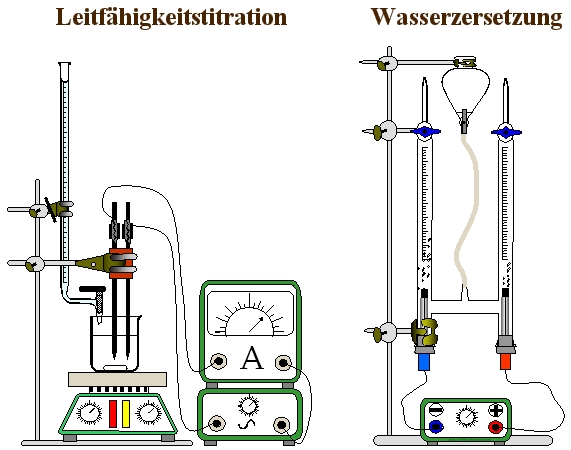 Leitfähigkeitstitration

Wasserzersetzung

A