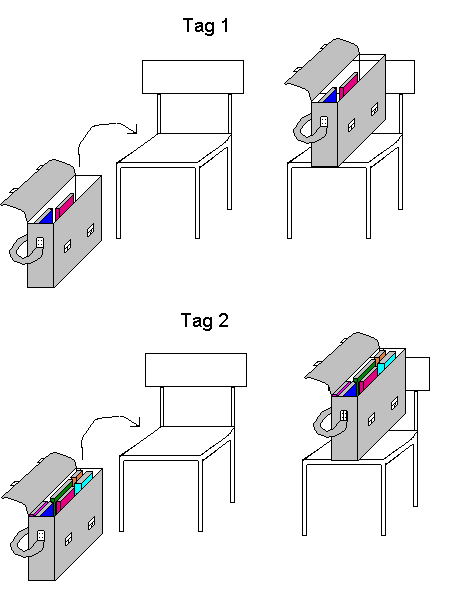 Tag 1

Tag 2