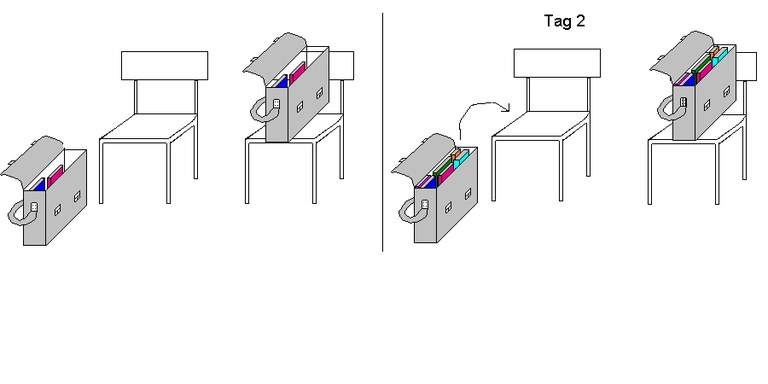 Tag 2