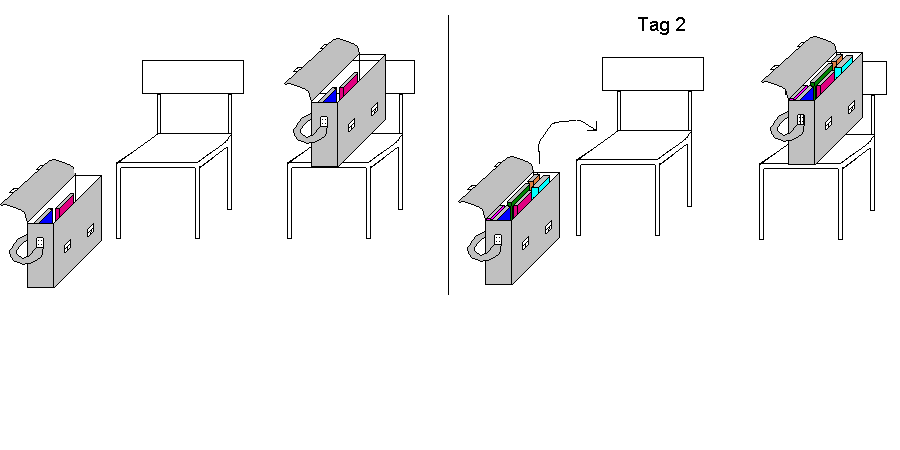 Tag 2